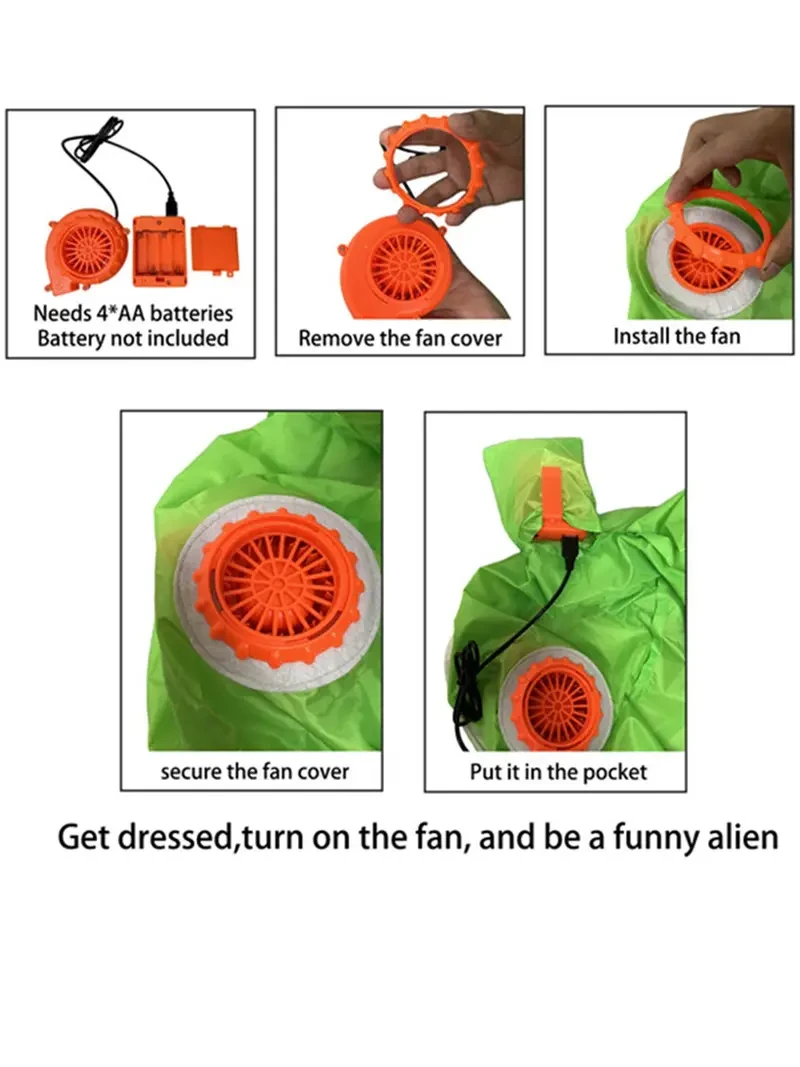 Needs 4*AA batteries
Battery not included

Remove the fan cover

Install the fan

secure the fan cover

Put it in the pocket

Get dressed,turn on the fan, and be a funny alien