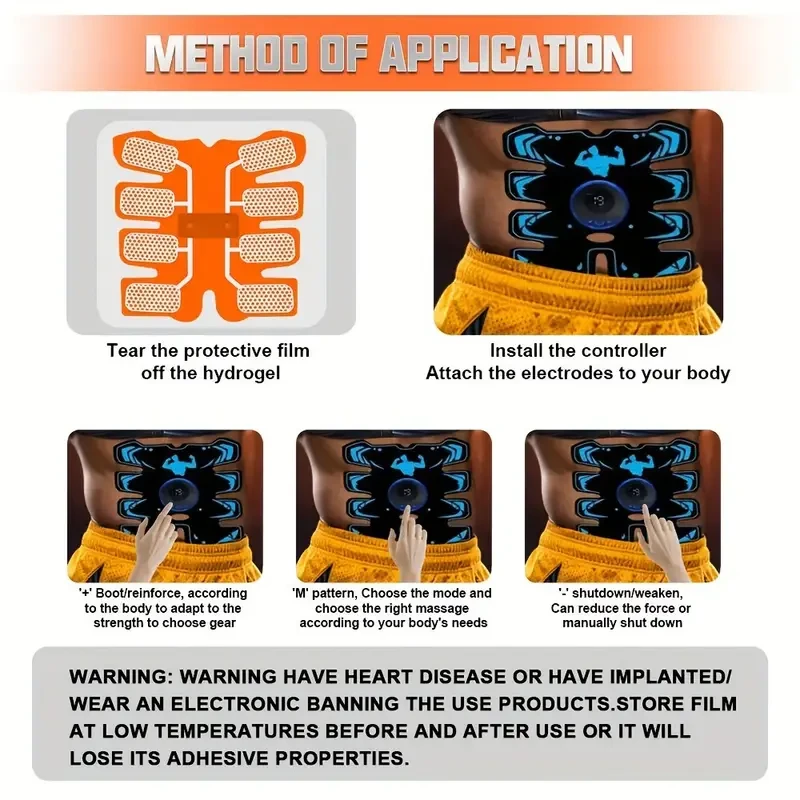 METHOD OF APPLICATION

Tear the protective film off the hydrogel

Install the controller
Attach the electrodes to your body

'+' Boot/reinforce, according to the body to adapt to the strength to choose gear

'M' pattern, Choose the mode and choose the right massage according to your body's needs

'-' shutdown/weaken, Can reduce the force or manually shut down

WARNING: WARNING HAVE HEART DISEASE OR HAVE IMPLANTED/ WEAR AN ELECTRONIC BANNING THE USE PRODUCTS.STORE FILM AT LOW TEMPERATURES BEFORE AND AFTER USE OR IT WILL LOSE ITS ADHESIVE PROPERTIES.