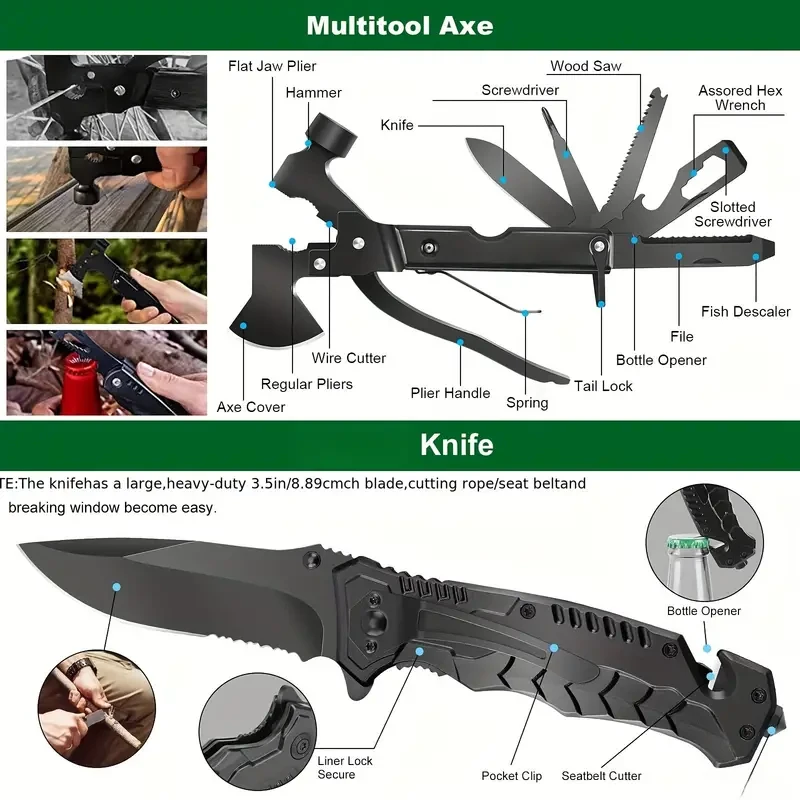 Multitool Axe

Flat Jaw Plier
Hammer
Knife
Screwdriver
Wood Saw
Assored Hex Wrench
Slotted Screwdriver
Fish Descaler
File
Bottle Opener
Tail Lock
Spring
Plier Handle
Wire Cutter
Regular Pliers
Axe Cover

Knife

TE:The knifehas a large,heavy-duty 3.5in/8.89cmch blade,cutting rope/seat beltand breaking window become easy.

Bottle Opener
Liner Lock Secure
Pocket Clip
Seatbelt Cutter